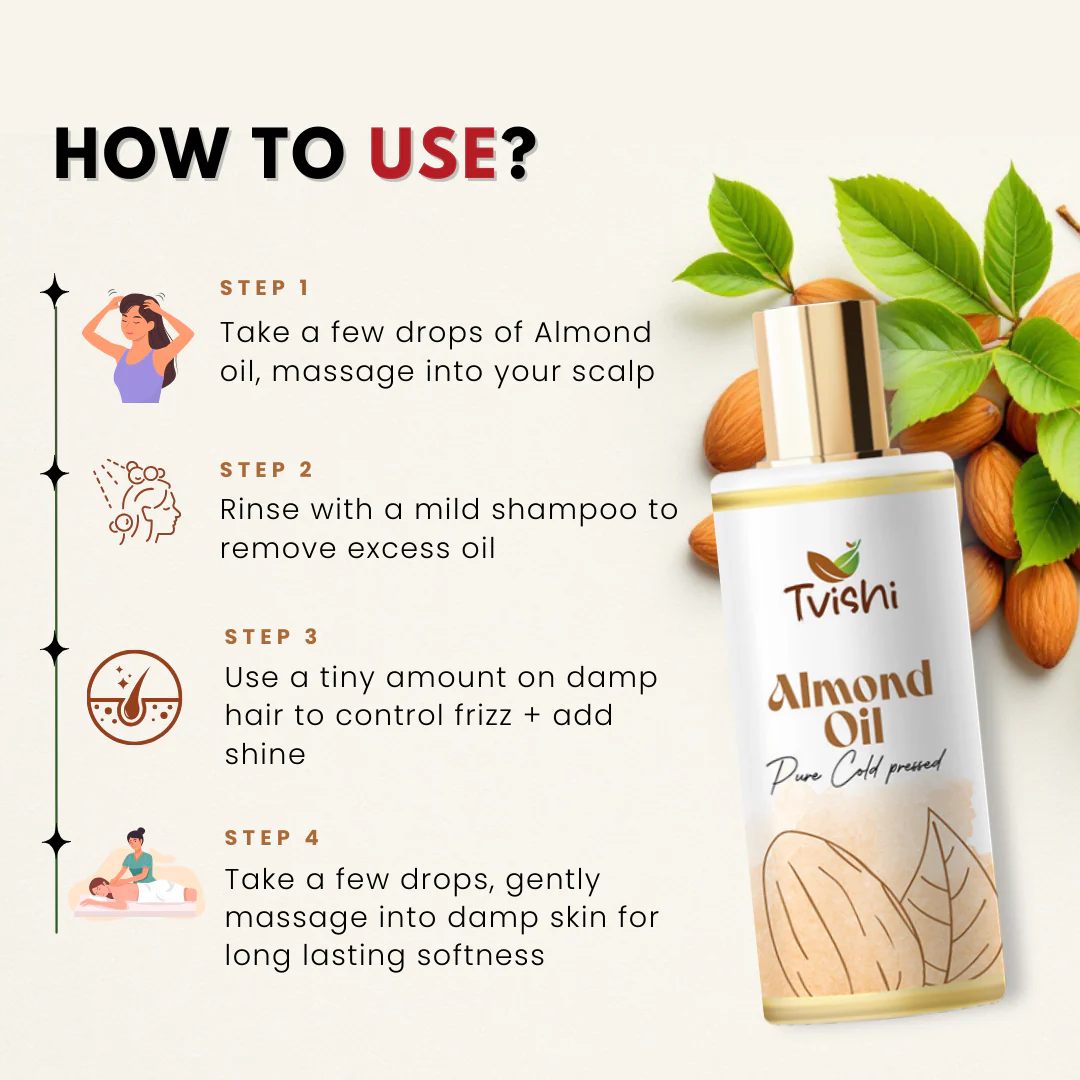 HOW TO USE?

STEP 1
Take a few drops of Almond oil, massage into your scalp

STEP 2
Rinse with a mild shampoo to remove excess oil

STEP 3
Use a tiny amount on damp hair to control frizz + add shine

STEP 4
Take a few drops, gently massage into damp skin for long lasting softness

Tvishi
Almond Oil
Pure Cold pressed