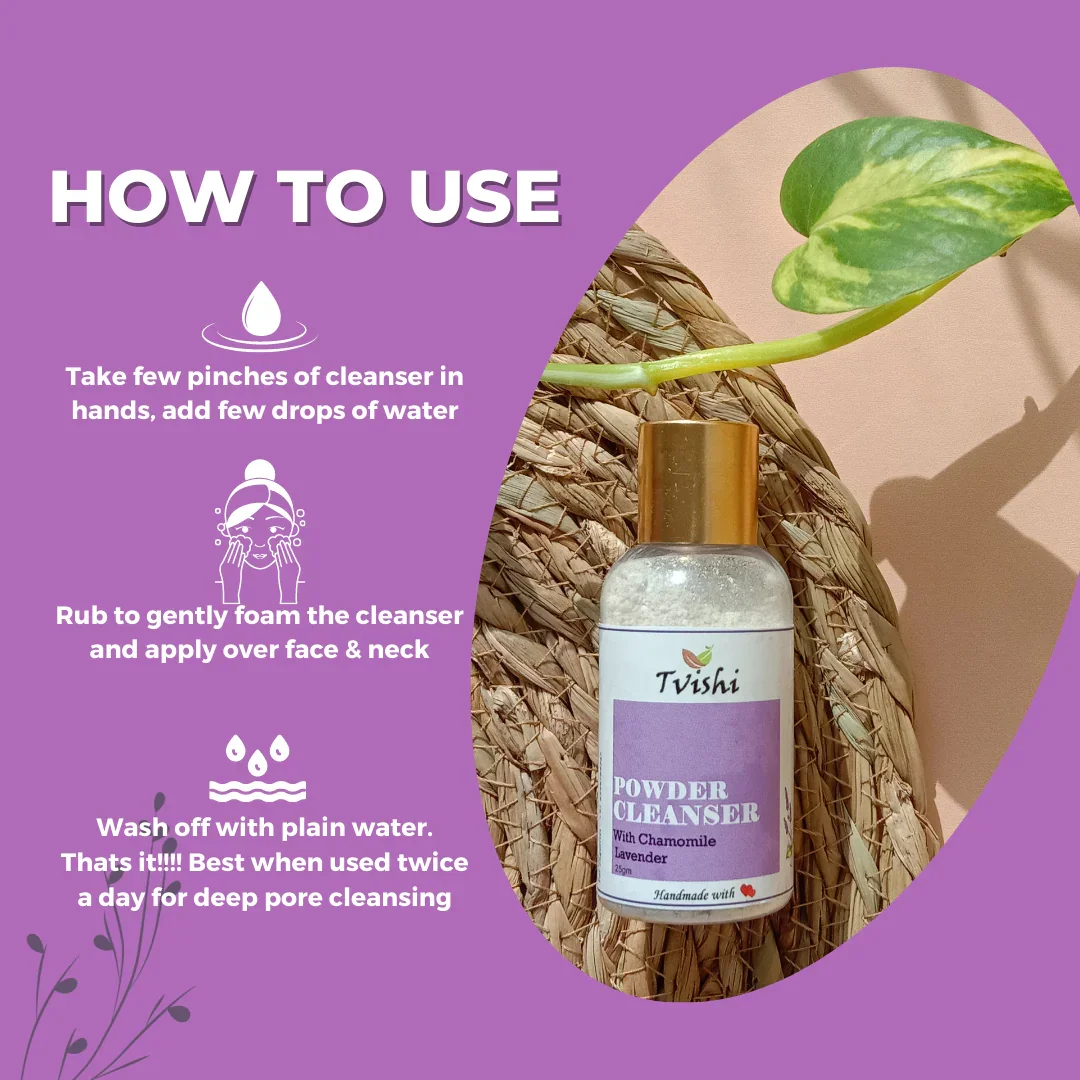 HOW TO USE

Take few pinches of cleanser in hands, add few drops of water

Rub to gently foam the cleanser and apply over face & neck

Wash off with plain water. Thats it!!!! Best when used twice a day for deep pore cleansing

Tvishi

POWDER CLEANSER

With Chamomile Lavender

25gm

Handmade with