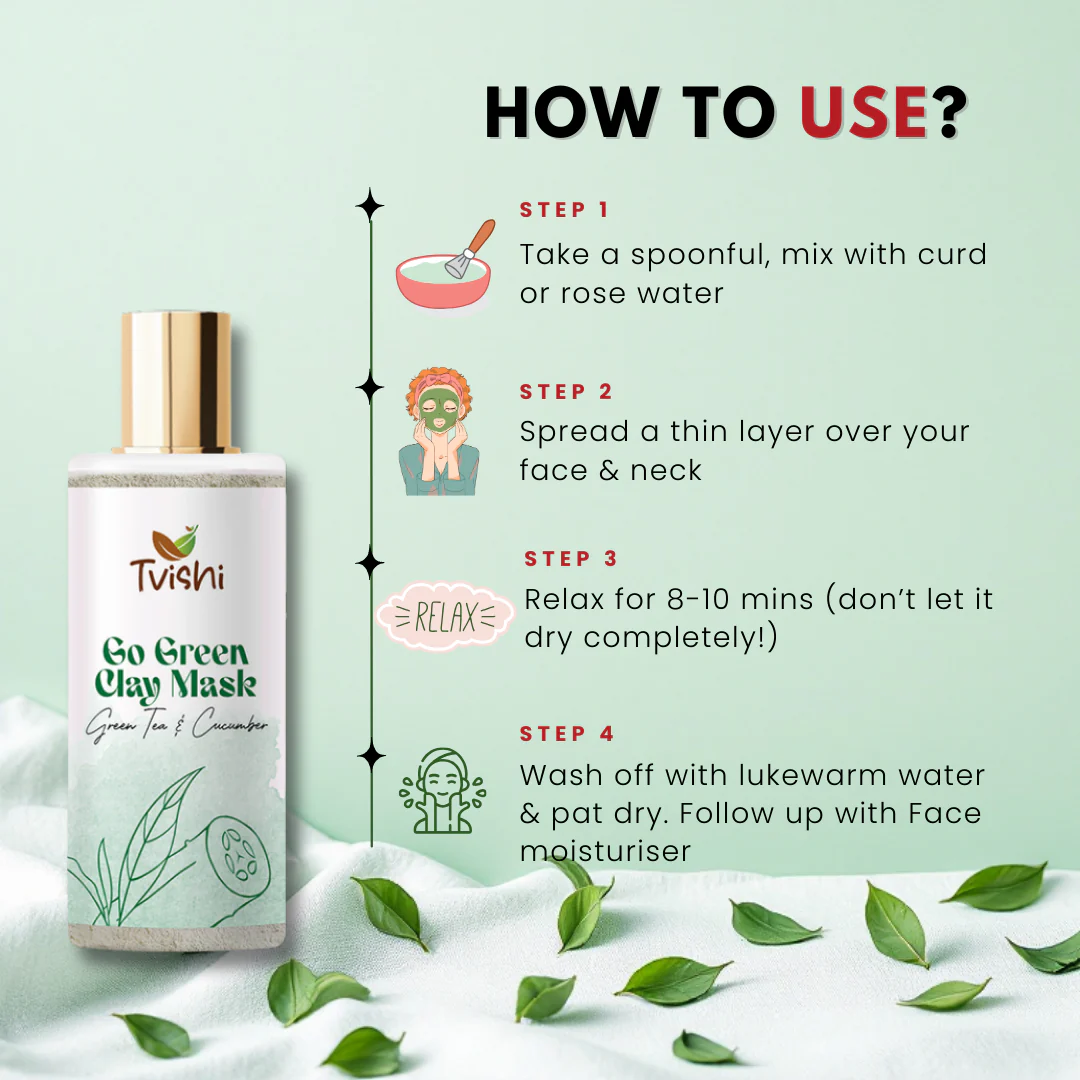 HOW TO USE?

STEP 1
Take a spoonful, mix with curd or rose water

STEP 2
Spread a thin layer over your face & neck

STEP 3
RELAX
Relax for 8-10 mins (don't let it dry completely!)

STEP 4
Wash off with lukewarm water & pat dry. Follow up with Face moisturiser

Tvishi
Go Green Clay Mask
Green Tea & Cucumber