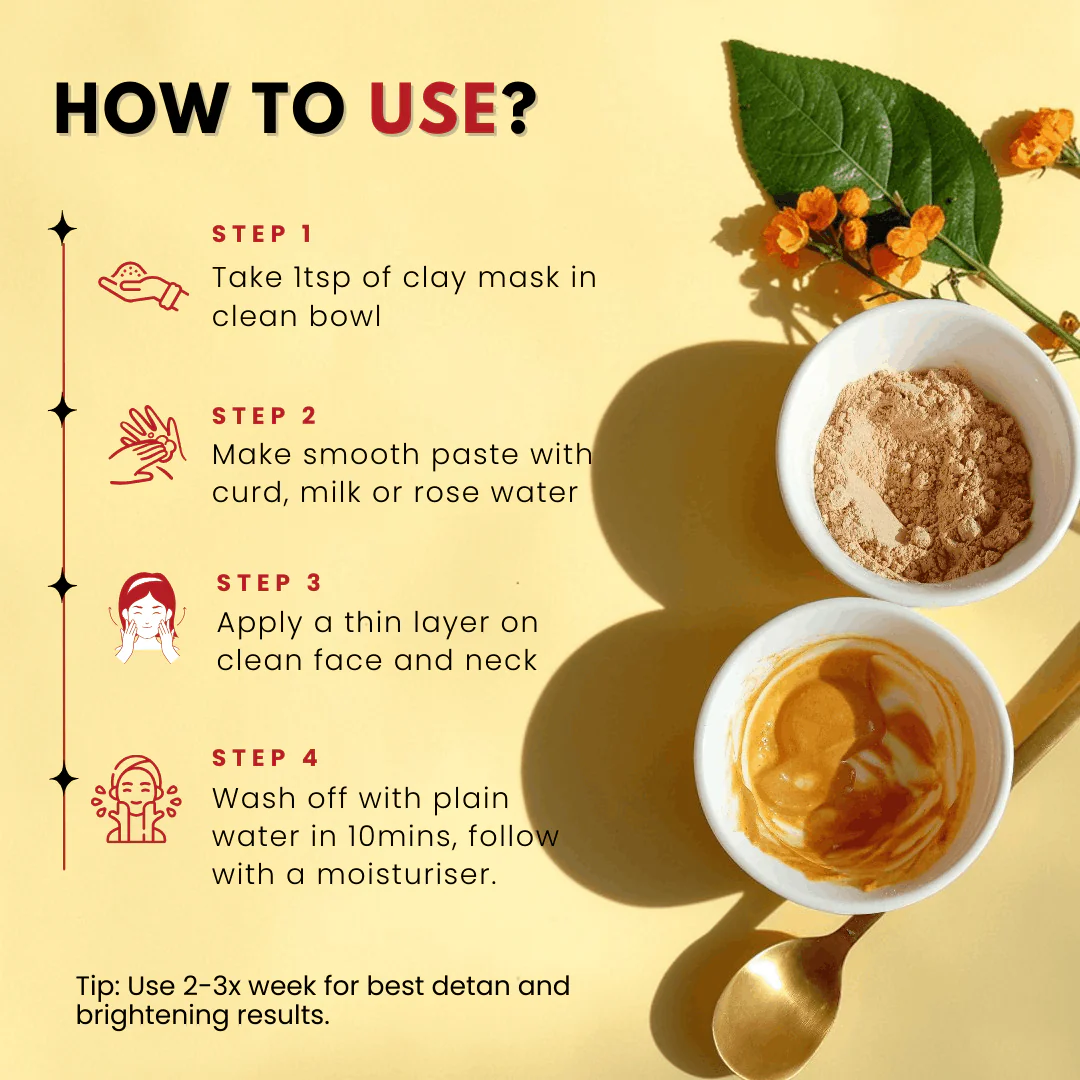 HOW TO USE?

STEP 1
Take 1tsp of clay mask in clean bowl

STEP 2
Make smooth paste with curd, milk or rose water

STEP 3
Apply a thin layer on clean face and neck

STEP 4
Wash off with plain water in 10mins, follow with a moisturiser.

Tip: Use 2-3x week for best detan and brightening results.